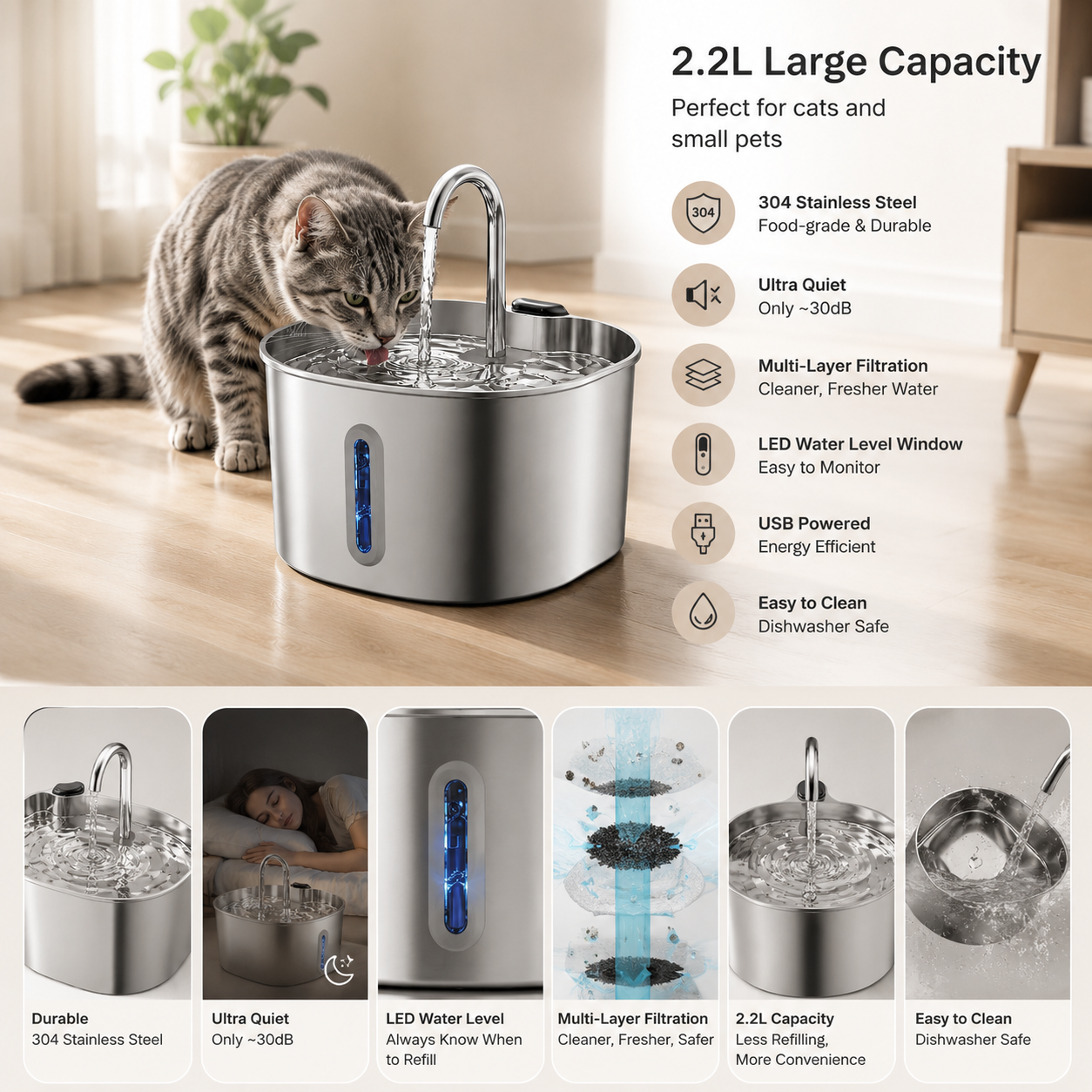 2.2L Large Capacity

Perfect for cats and small pets

304

304 Stainless Steel
Food-grade & Durable

Ultra Quiet
Only ~30dB

Multi-Layer Filtration
Cleaner, Fresher Water

LED Water Level Window
Easy to Monitor

USB Powered
Energy Efficient

Easy to Clean
Dishwasher Safe

Durable
304 Stainless Steel

Ultra Quiet
Only ~30dB

LED Water Level
Always Know When to Refill

Multi-Layer Filtration
Cleaner, Fresher, Safer

2.2L Capacity
Less Refilling, More Convenience

Easy to Clean
Dishwasher Safe