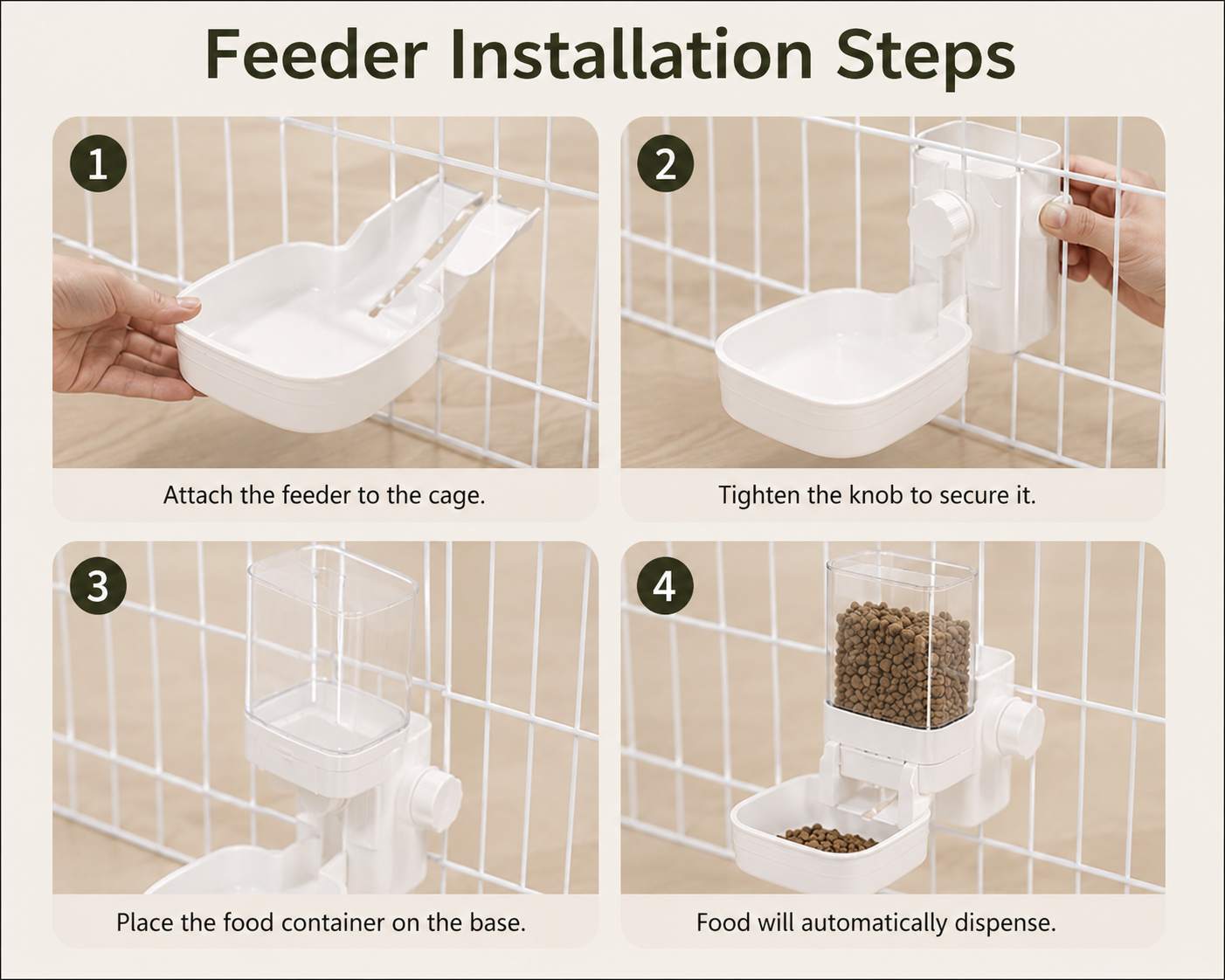 Feeder Installation Steps

1

Attach the feeder to the cage.

2

Tighten the knob to secure it.

3

Place the food container on the base.

4

Food will automatically dispense.