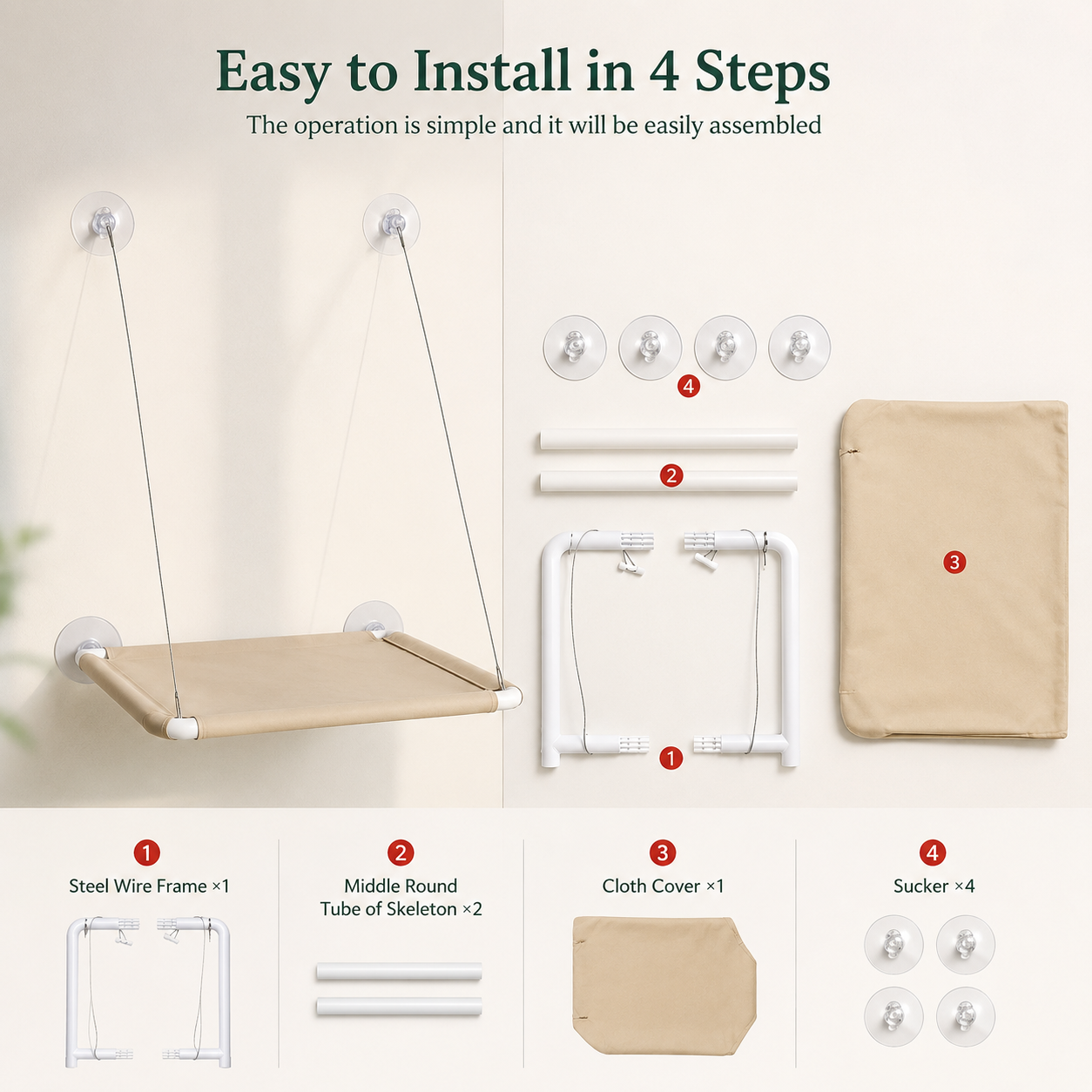 Easy to Install in 4 Steps

The operation is simple and it will be easily assembled

4

2

3

1

1
Steel Wire Frame ×1

2
Middle Round Tube of Skeleton ×2

3
Cloth Cover ×1

4
Sucker ×4