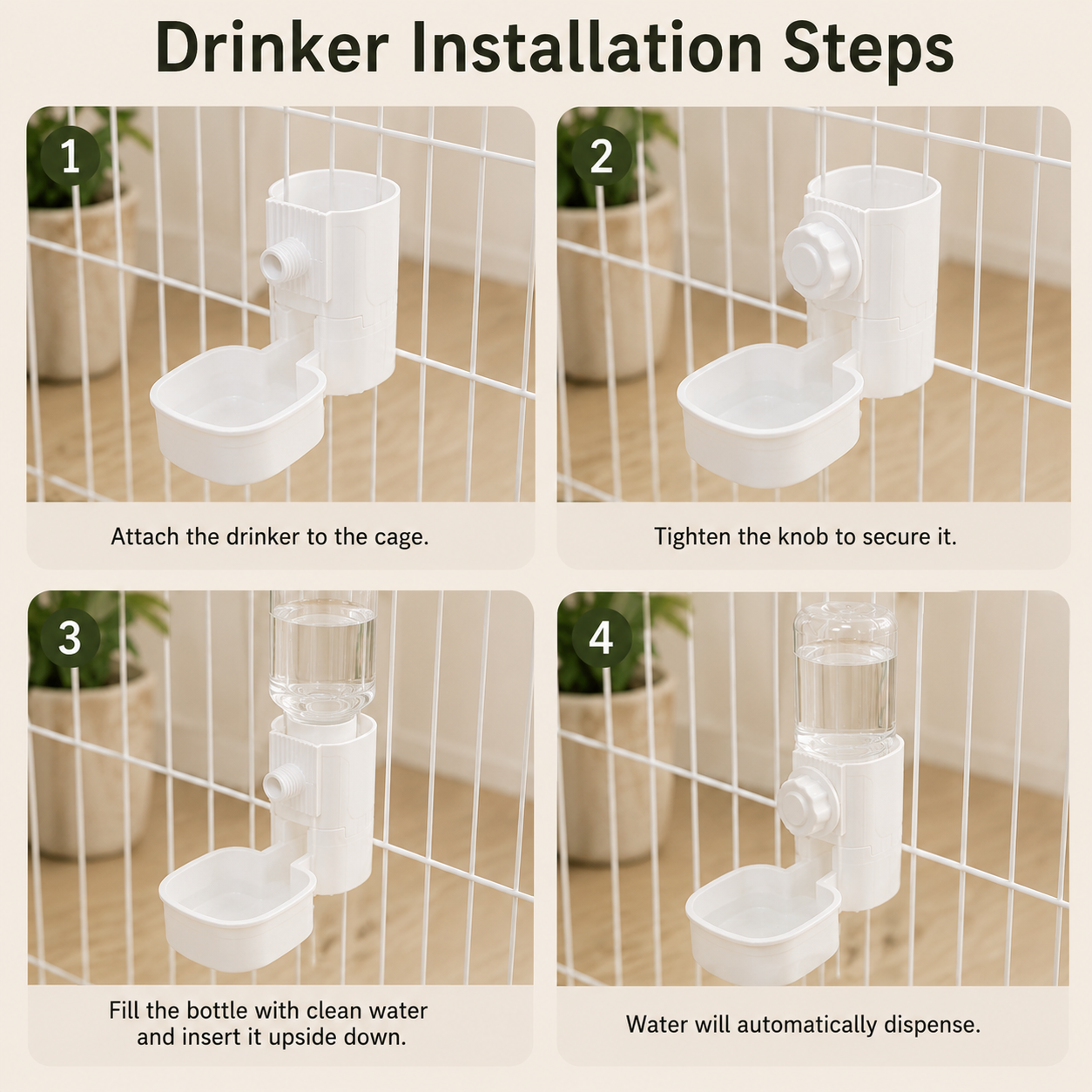 Drinker Installation Steps

1

Attach the drinker to the cage.

2

Tighten the knob to secure it.

3

Fill the bottle with clean water and insert it upside down.

4

Water will automatically dispense.